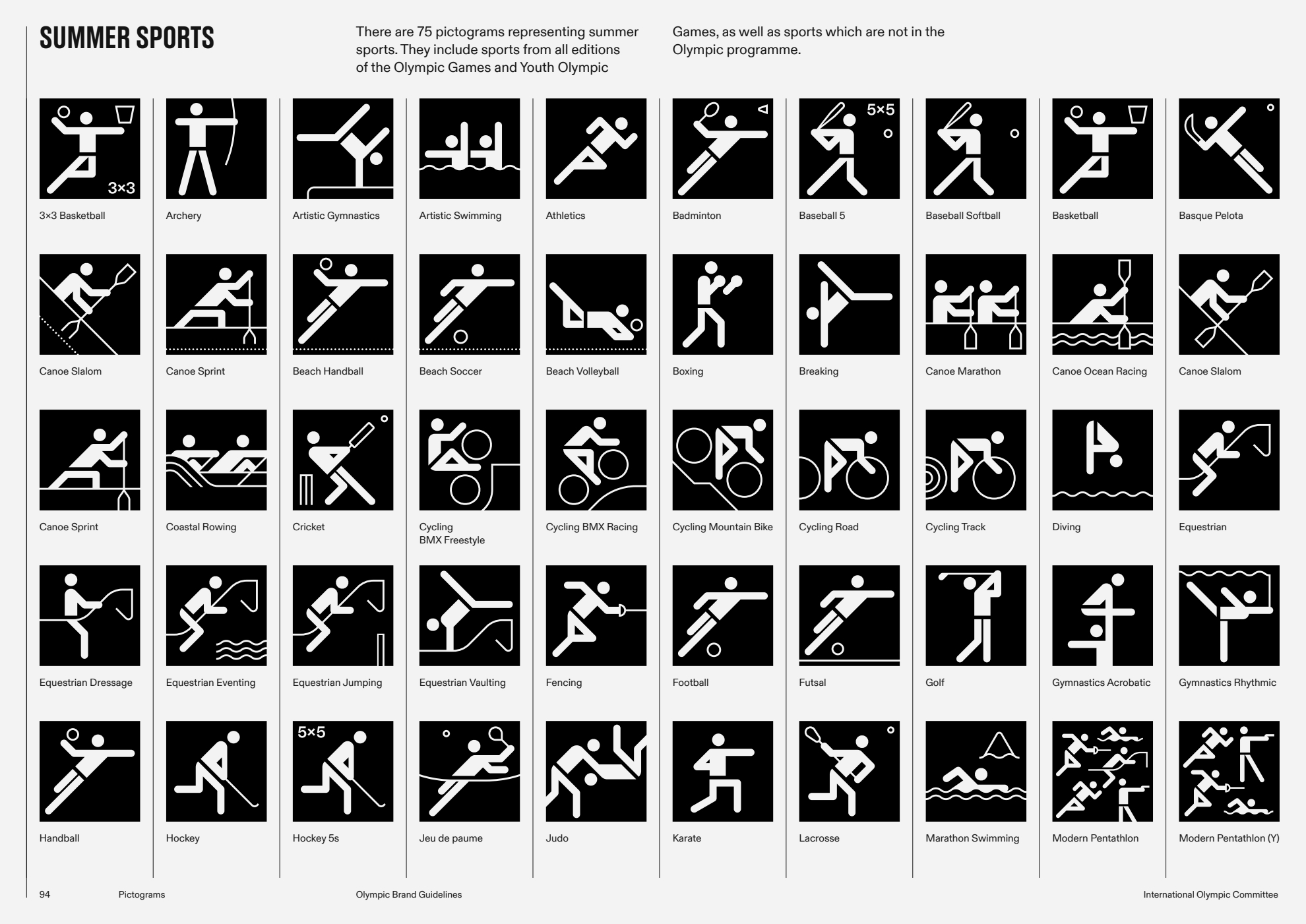 SUMMER SPORTS

There are 75 pictograms representing summer sports. They include sports from all editions of the Olympic Games and Youth Olympic Games, as well as sports which are not in the Olympic programme.

3×3

3×3 Basketball

Archery

Artistic Gymnastics

Artistic Swimming

Athletics

Badminton

5×5

Baseball 5

Baseball Softball

Basketball

Basque Pelota

Canoe Slalom

Canoe Sprint

Beach Handball

Beach Soccer

Beach Volleyball

Boxing

Breaking

Canoe Marathon

Canoe Ocean Racing

Canoe Slalom

Canoe Sprint

Coastal Rowing

Cricket

Cycling BMX Freestyle

Cycling BMX Racing

Cycling Mountain Bike

Cycling Road

Cycling Track

Diving

Equestrian

Equestrian Dressage

Equestrian Eventing

Equestrian Jumping

Equestrian Vaulting

Fencing

Football

Futsal

Golf

Gymnastics Acrobatic

Gymnastics Rhythmic

Handball

Hockey

5×5

Hockey 5s

Jeu de paume

Judo

Karate

Lacrosse

Marathon Swimming

Modern Pentathlon

Modern Pentathlon (Y)

94 Pictograms Olympic Brand Guidelines International Olympic Committee